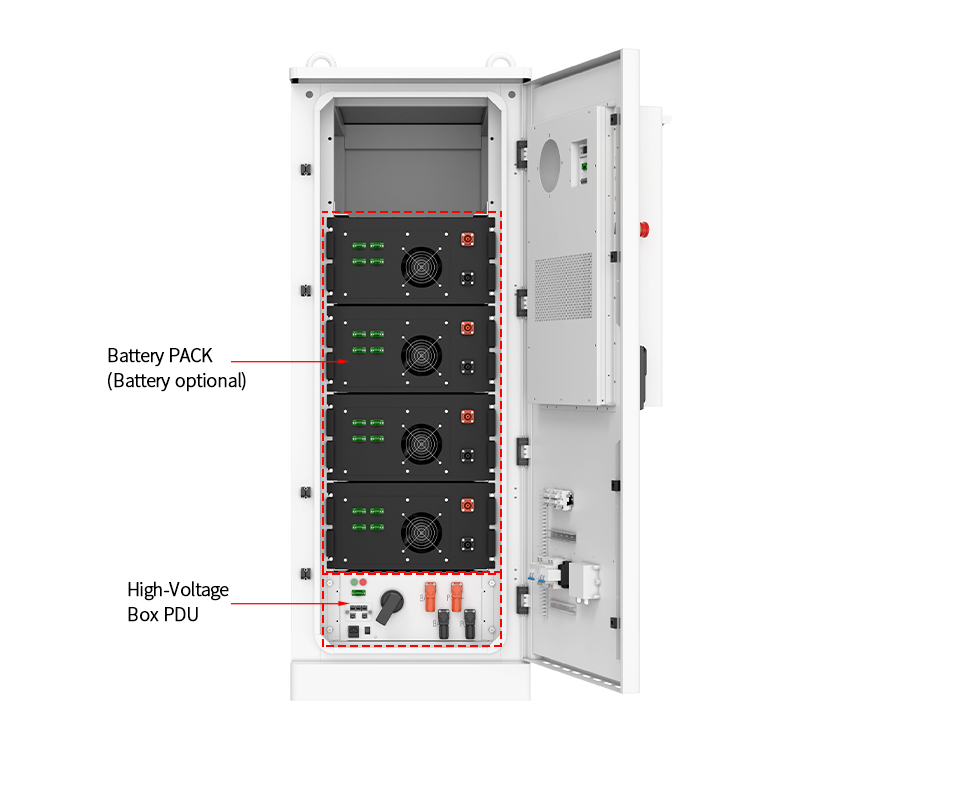 Battery PACK
(Battery optional)

High-Voltage
Box PDU